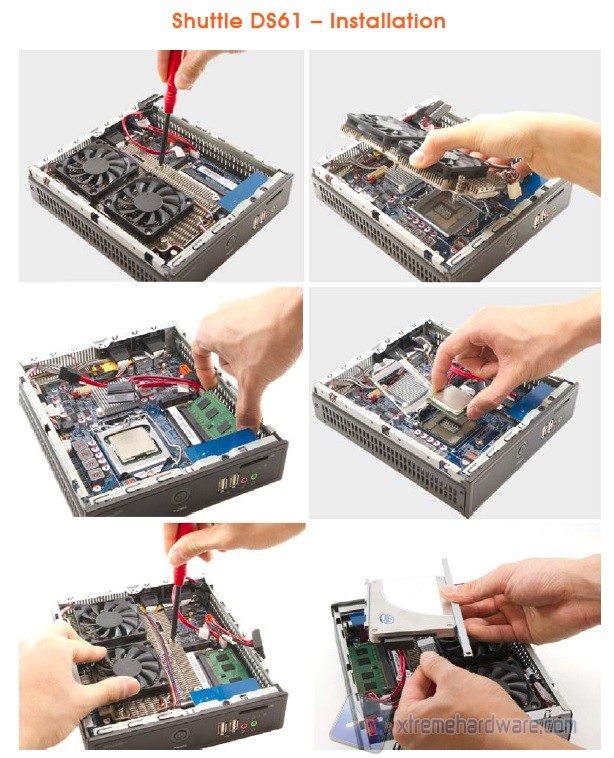 Shuttle DS61 – Installation

xtremehardware.com